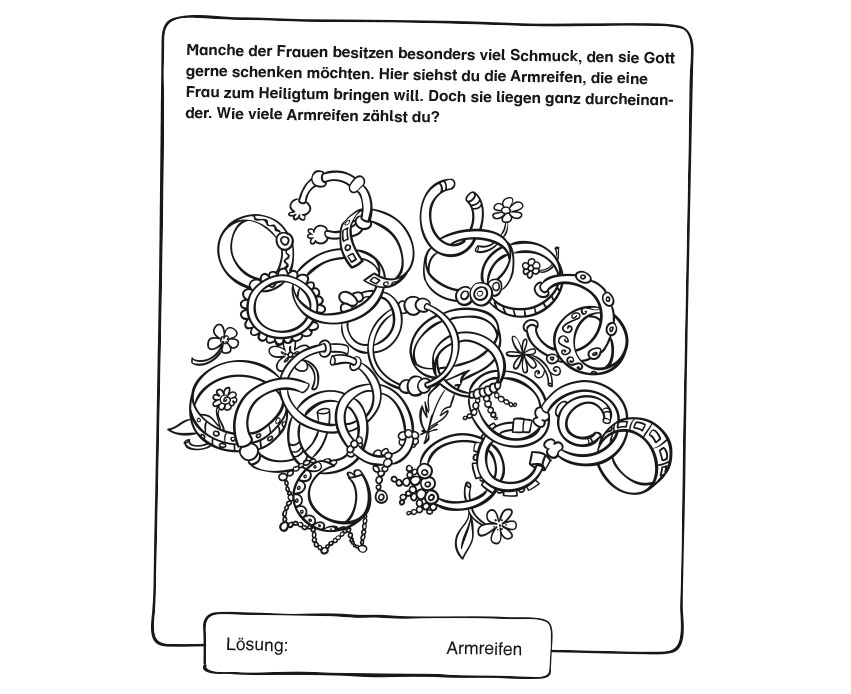 Manche der Frauen besitzen besonders viel Schmuck, den sie Gott gerne schenken möchten. Hier siehst du die Armreifen, die eine Frau zum Heiligtum bringen will. Doch sie liegen ganz durcheinander. Wie viele Armreifen zählst du?

Lösung: Armreifen